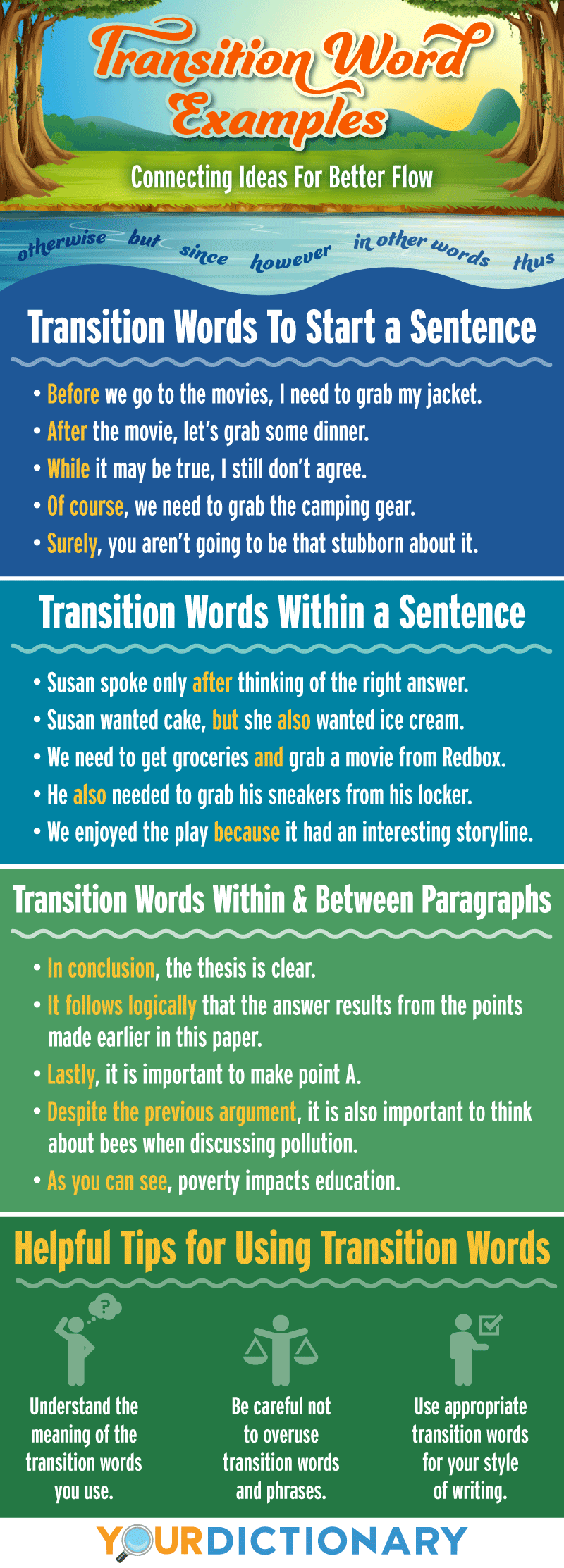 Transition Word Examples

Connecting Ideas For Better Flow

otherwise but since however in other words thus

Transition Words To Start a Sentence

• Before we go to the movies, I need to grab my jacket.
• After the movie, let's grab some dinner.
• While it may be true, I still don't agree.
• Of course, we need to grab the camping gear.
• Surely, you aren't going to be that stubborn about it.

Transition Words Within a Sentence

• Susan spoke only after thinking of the right answer.
• Susan wanted cake, but she also wanted ice cream.
• We need to get groceries and grab a movie from Redbox.
• He also needed to grab his sneakers from his locker.
• We enjoyed the play because it had an interesting storyline.

Transition Words Within & Between Paragraphs

• In conclusion, the thesis is clear.
• It follows logically that the answer results from the points made earlier in this paper.
• Lastly, it is important to make point A.
• Despite the previous argument, it is also important to think about bees when discussing pollution.
• As you can see, poverty impacts education.

Helpful Tips for Using Transition Words

?

Understand the meaning of the transition words you use.

Be careful not to overuse transition words and phrases.

Use appropriate transition words for your style of writing.

YOURDICTIONARY